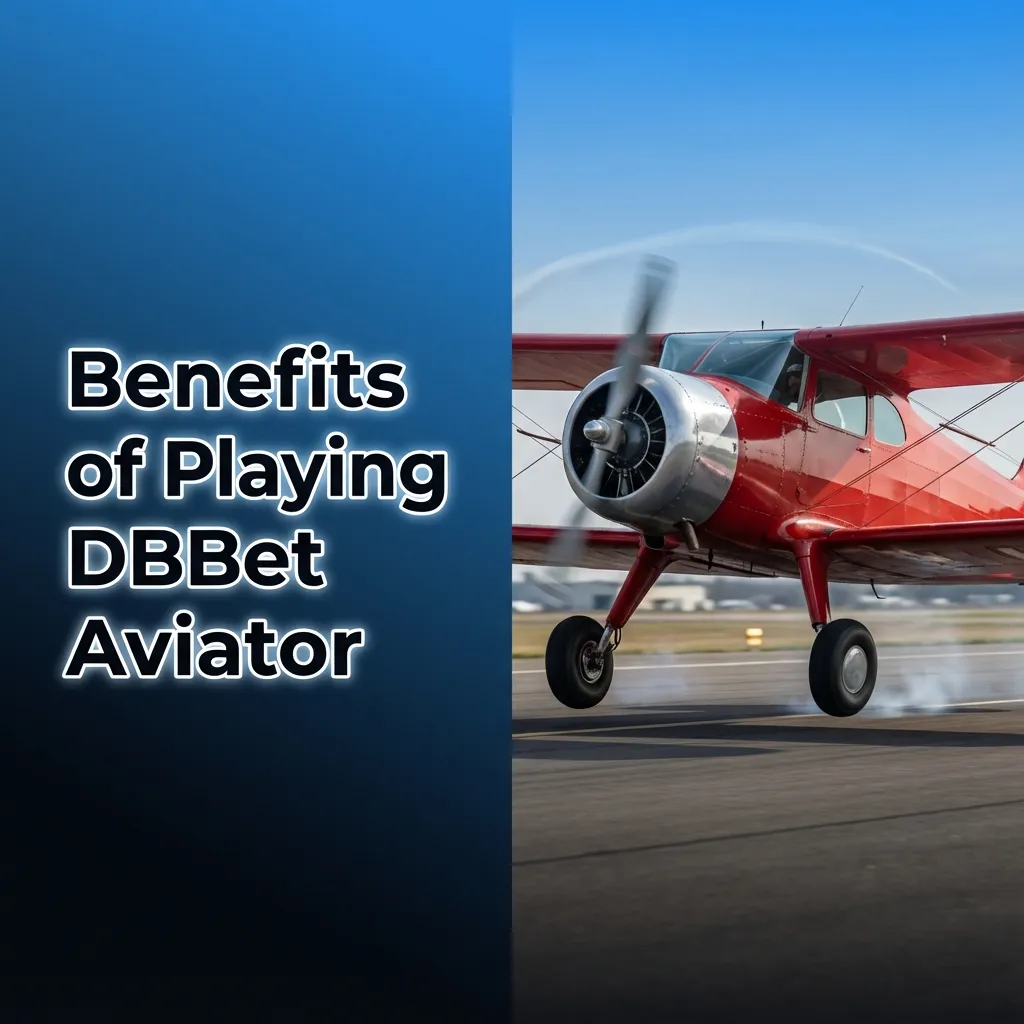 Benefits of Playing DBBet Aviator